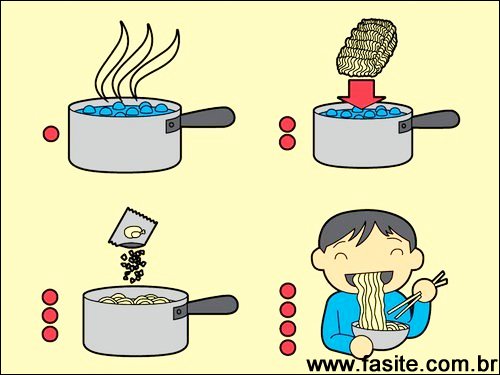 www.fasite.com.br