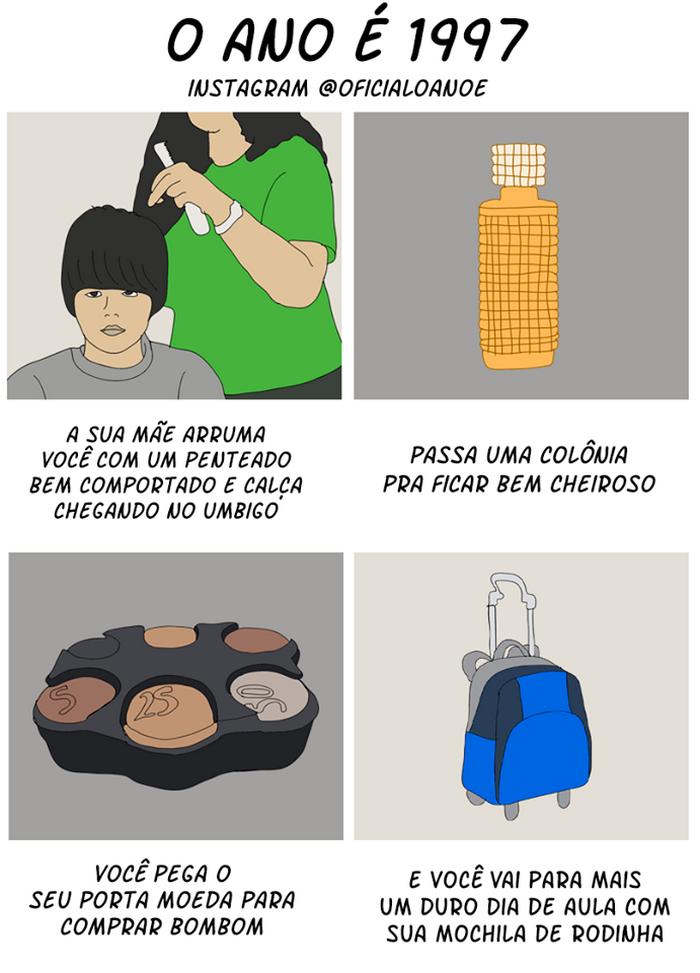 O ANO É 1997
INSTAGRAM @OFICIALOANOE

A SUA MÃE ARRUMA VOCÊ COM UM PENTEADO BEM COMPORTADO E CALÇA CHEGANDO NO UMBIGO

PASSA UMA COLÔNIA PRA FICAR BEM CHEIROSO

5 25 50

VOCÊ PEGA O SEU PORTA MOEDA PARA COMPRAR BOMBOM

E VOCÊ VAI PARA MAIS UM DURO DIA DE AULA COM SUA MOCHILA DE RODINHA