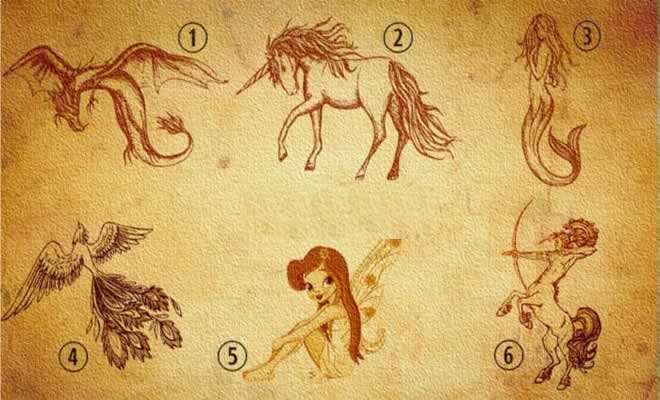 1
2
3
4
5
6