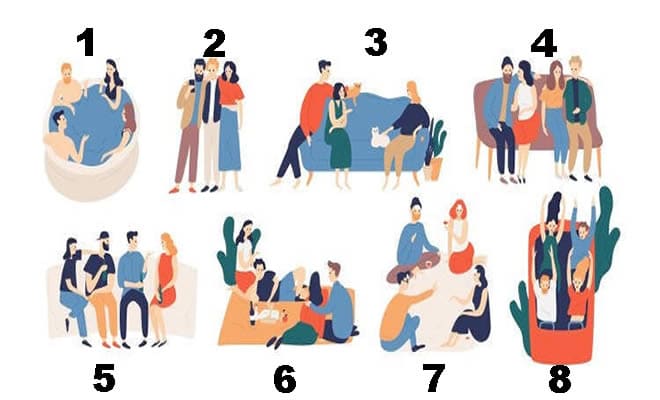 1

2

3

4

5

6

7

8