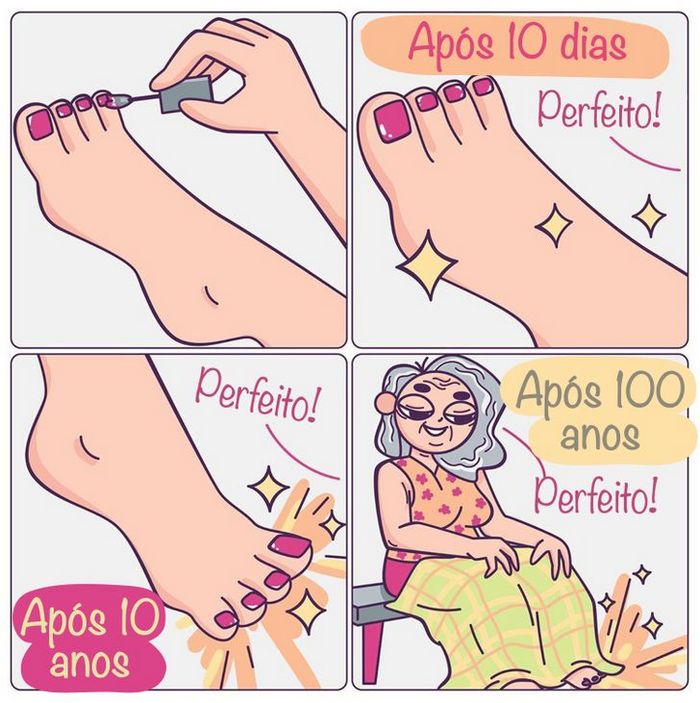 Após 10 dias

Perfeito!

Perfeito!

Após 10 anos

Após 100 anos

Perfeito!