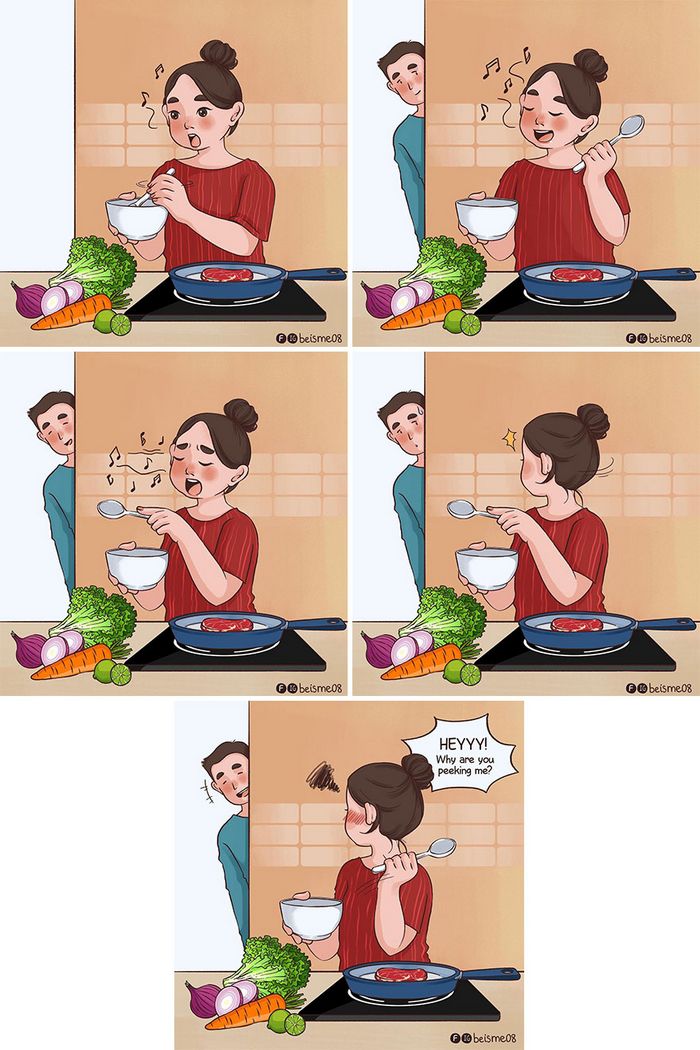 beisme08

beisme08

beisme08

beisme08

HEYYY! Why are you peeking me?

beisme08