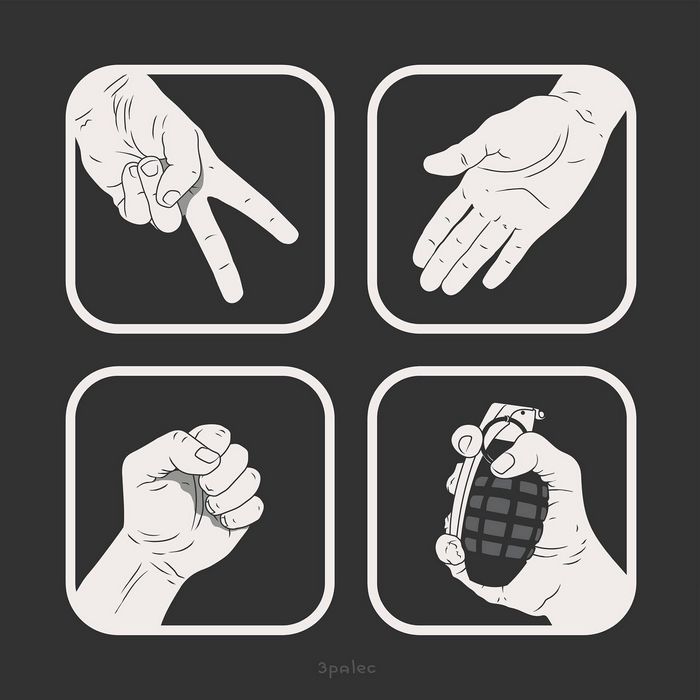 3palec