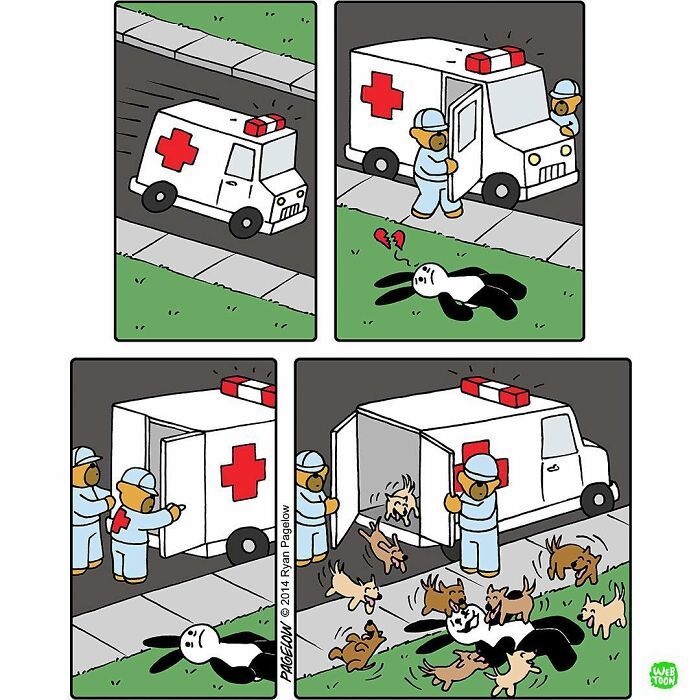 PAGELOW © 2014 Ryan Pagelow

WEB TOON