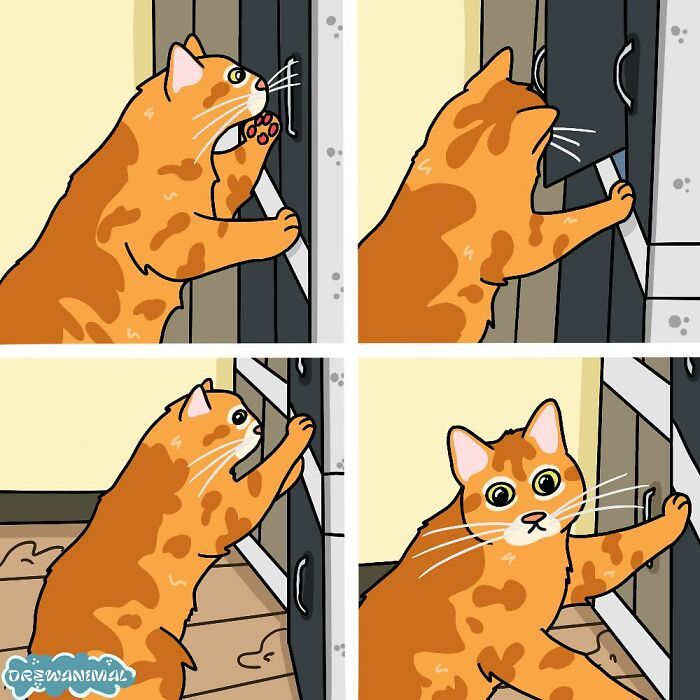 DREWANIMAL