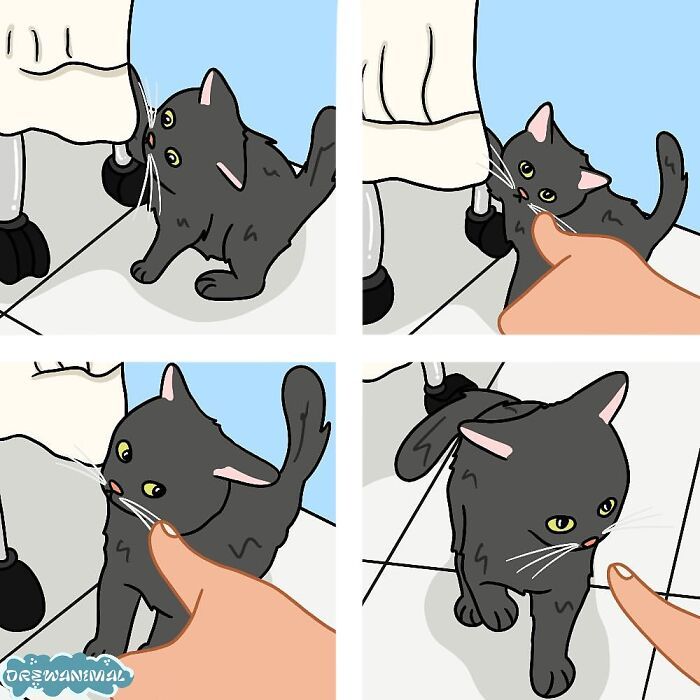 DREWANIMAL