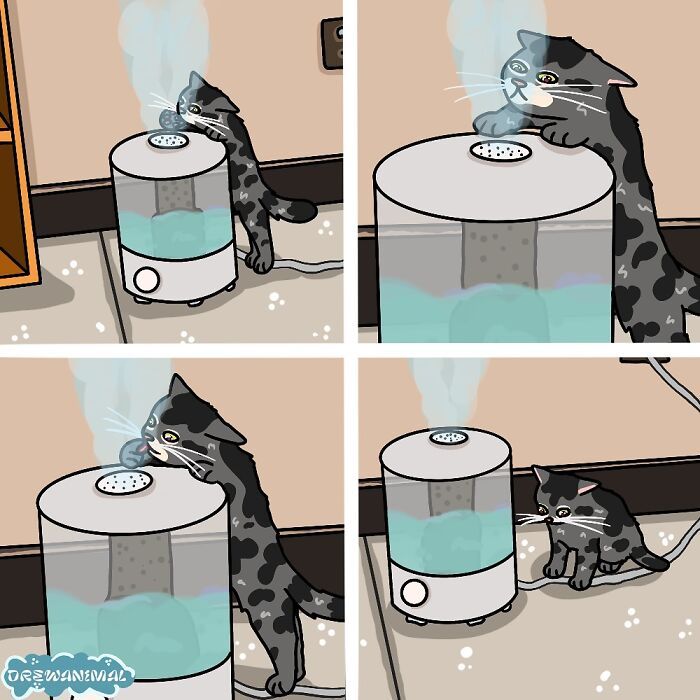 DREWANIMAL